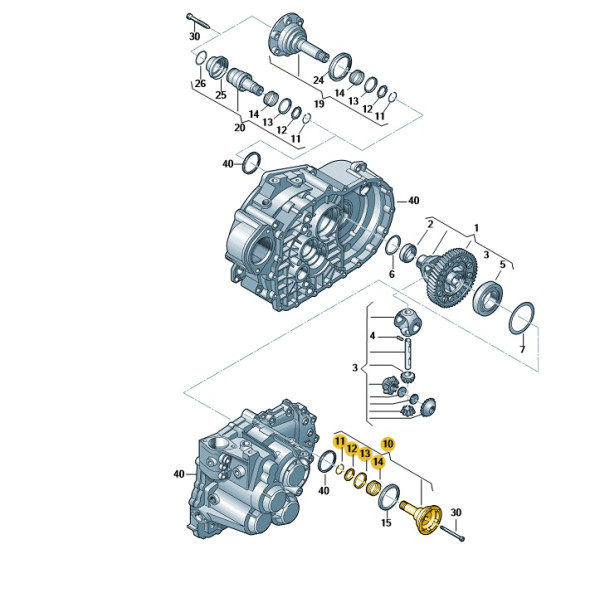 30
26
25
24
14
13
12
11
19
14
13
12
11
20
40
40
2
1
3
5
6
7
4
3
11
12
13
14
10
40
40
15
30