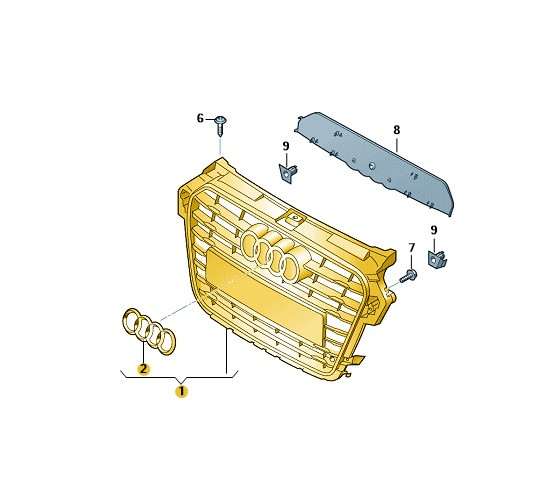 6
8
9
9
7
2
1