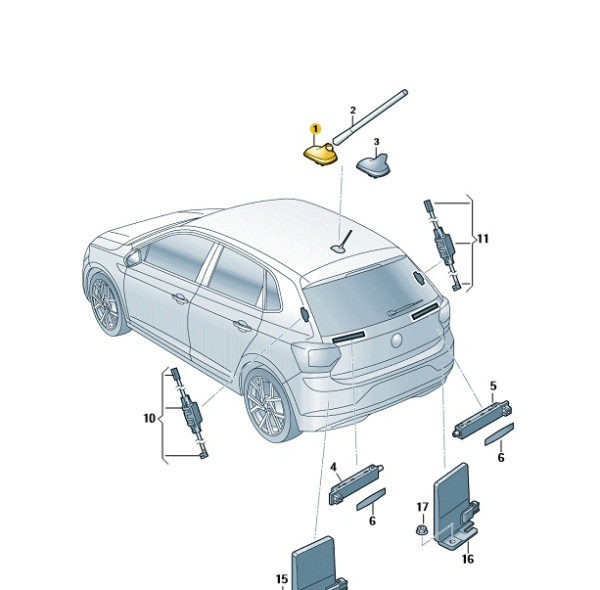 1
2
3
11
10
5
6
4
6
17
16
15