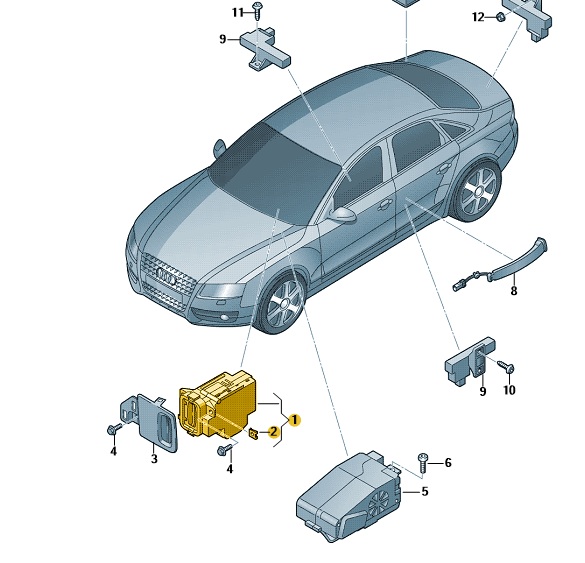 11
12
9
8
9
10
1
2
4
3
4
6
5