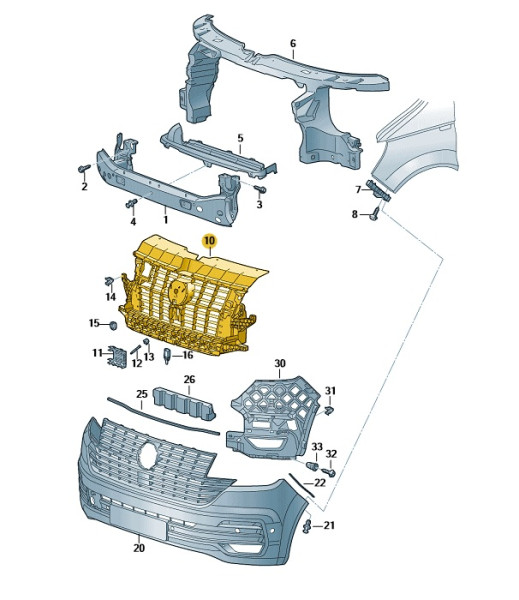 6
5
2
3
4
1
7
8
10
14
15
11
12
13
16
30
26
25
31
33
32
22
21
20