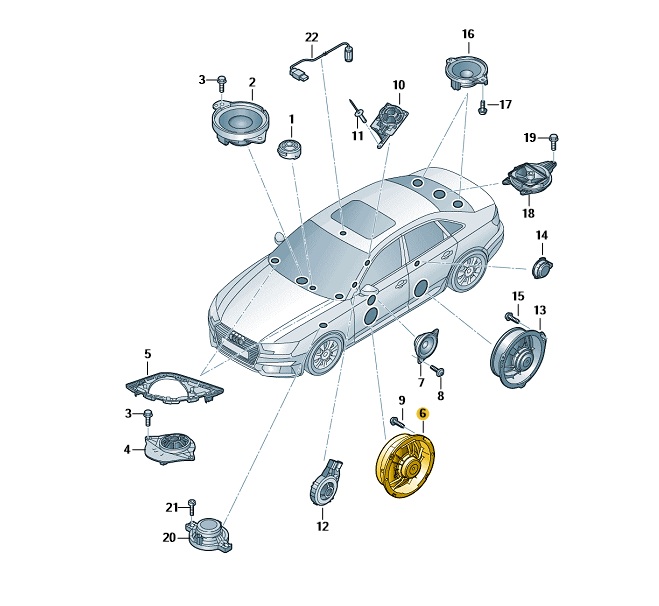 22
16
3
2
10
17
1
11
19
18
14
15
13
5
7
8
3
9
6
4
12
21
20