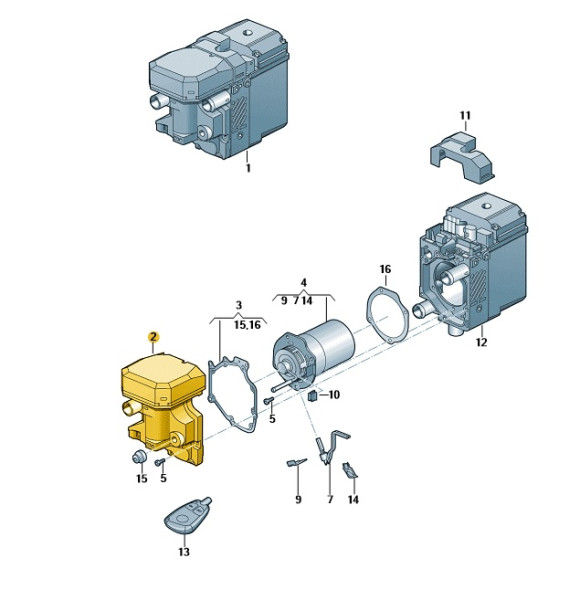 1

11

16

4

9 7 14

3

15,16

2

12

10

5

15

5

9

7

14

13