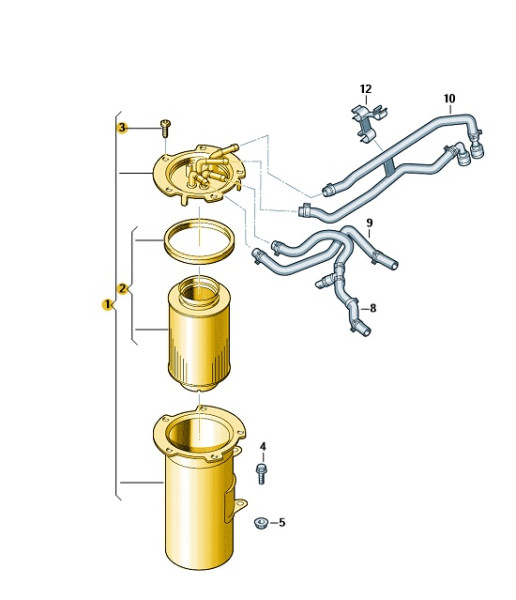 12
10
3
9
2
1
8
4
5