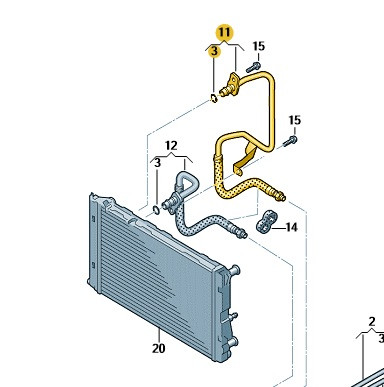 11
3
15
15
12
3
14
20
2
3