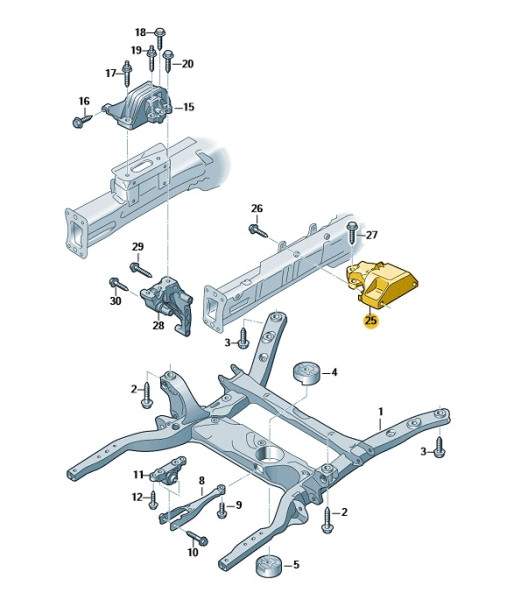 18
19
20
17
16
15
26
27
29
30
28
25
3
4
2
1
3
11
8
12
9
2
10
5