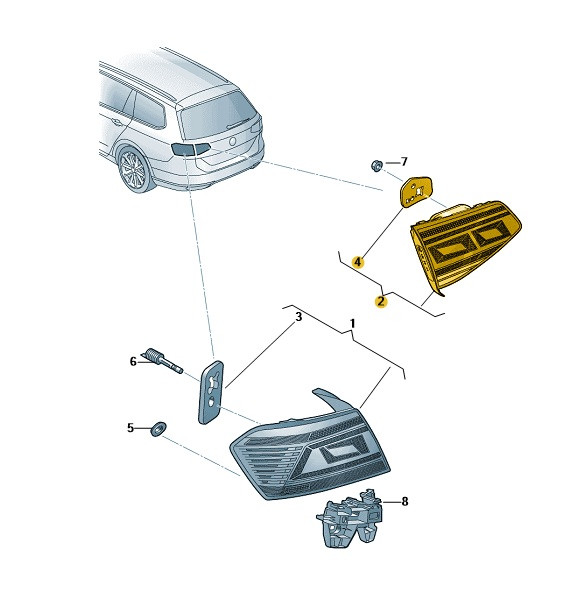 7
4
2
3
1
6
5
8