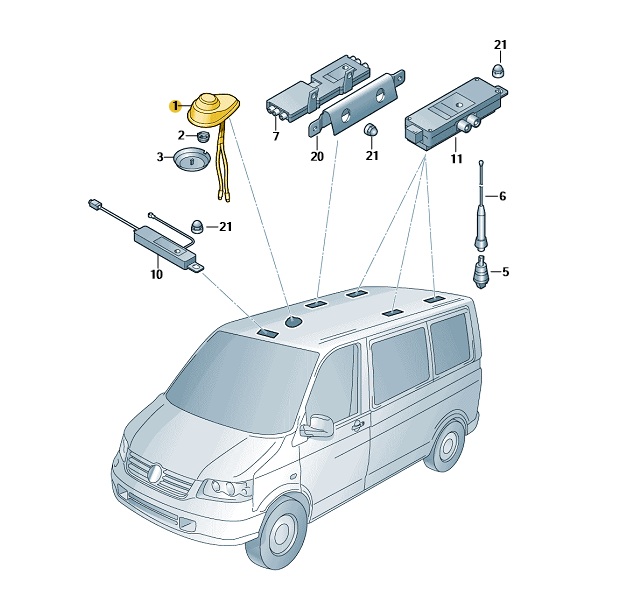 21
1
2
3
7
20
21
11
6
21
10
5