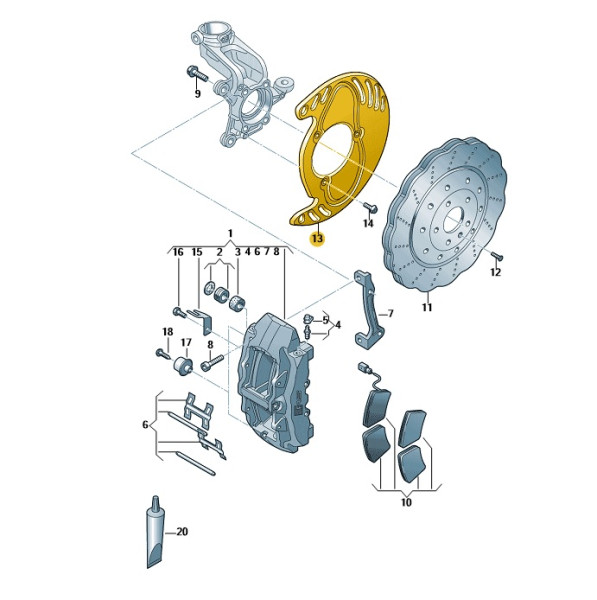 9
13
14
12
11
1
16 15 2 3 4 6 7 8
5
4
7
18
17
8
6
10
20