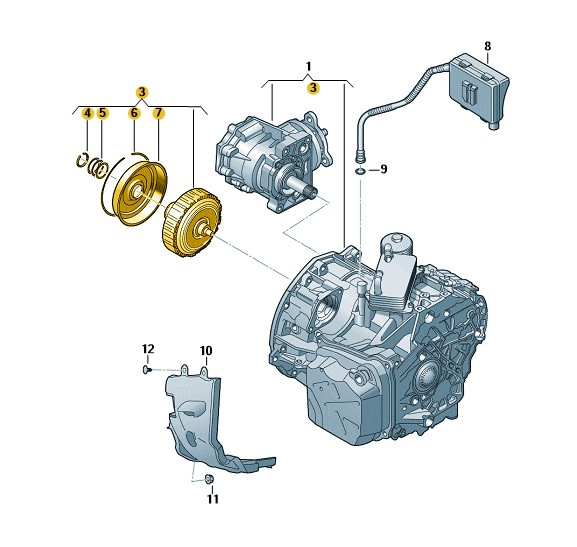 3
4 5 6 7
1
3
8
9
12
10
11