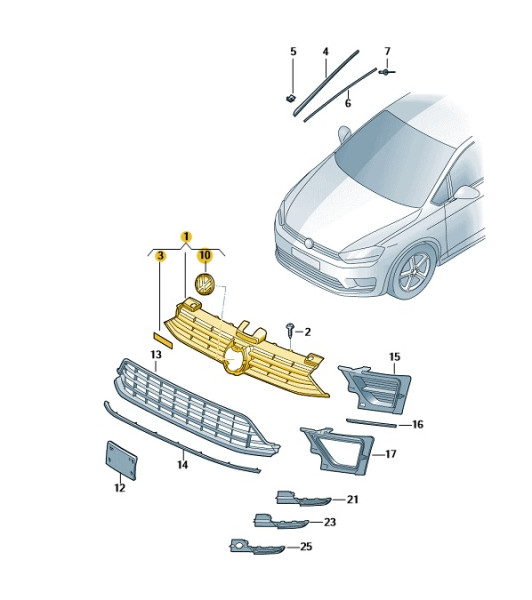 5
4
7
6
1
3
10
2
13
15
16
17
14
12
21
23
25